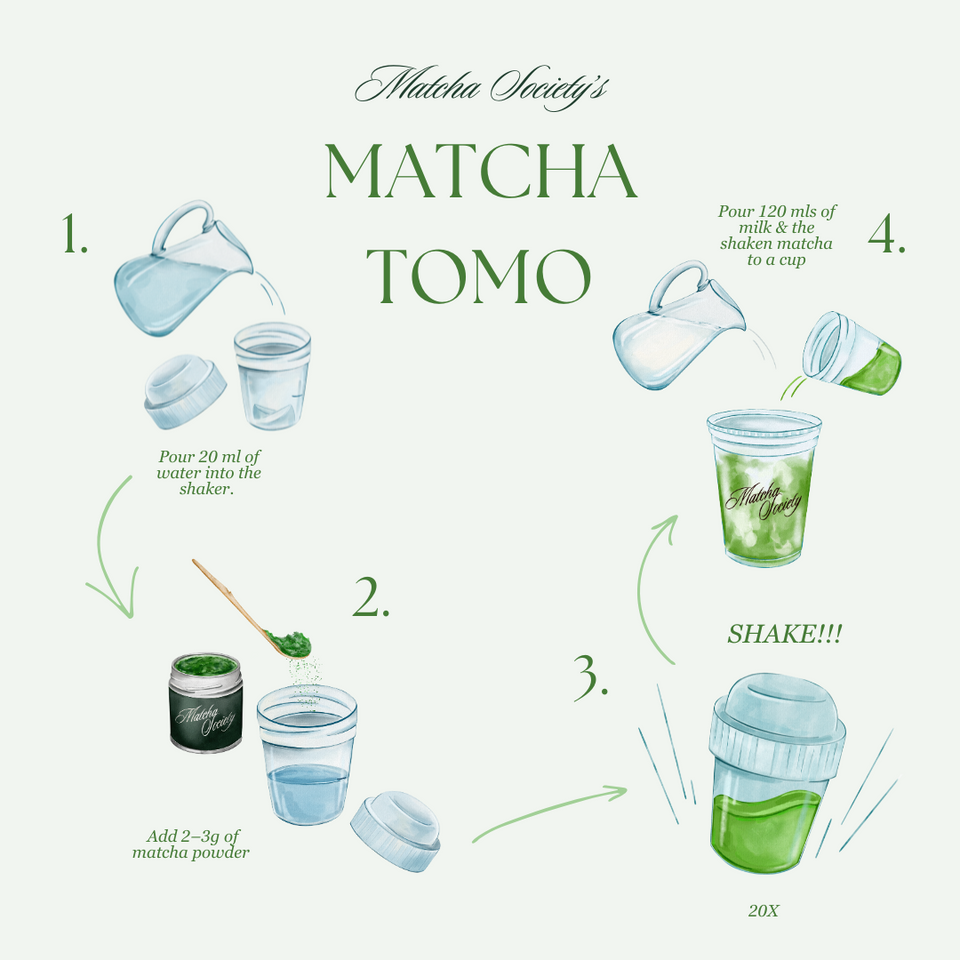 Matcha Society's

MATCHA TOMO

1.

Pour 20 ml of water into the shaker.

2.

Matcha Society

Add 2–3g of matcha powder

3.

SHAKE!!!

20X

4.

Pour 120 mls of milk & the shaken matcha to a cup

Matcha Society